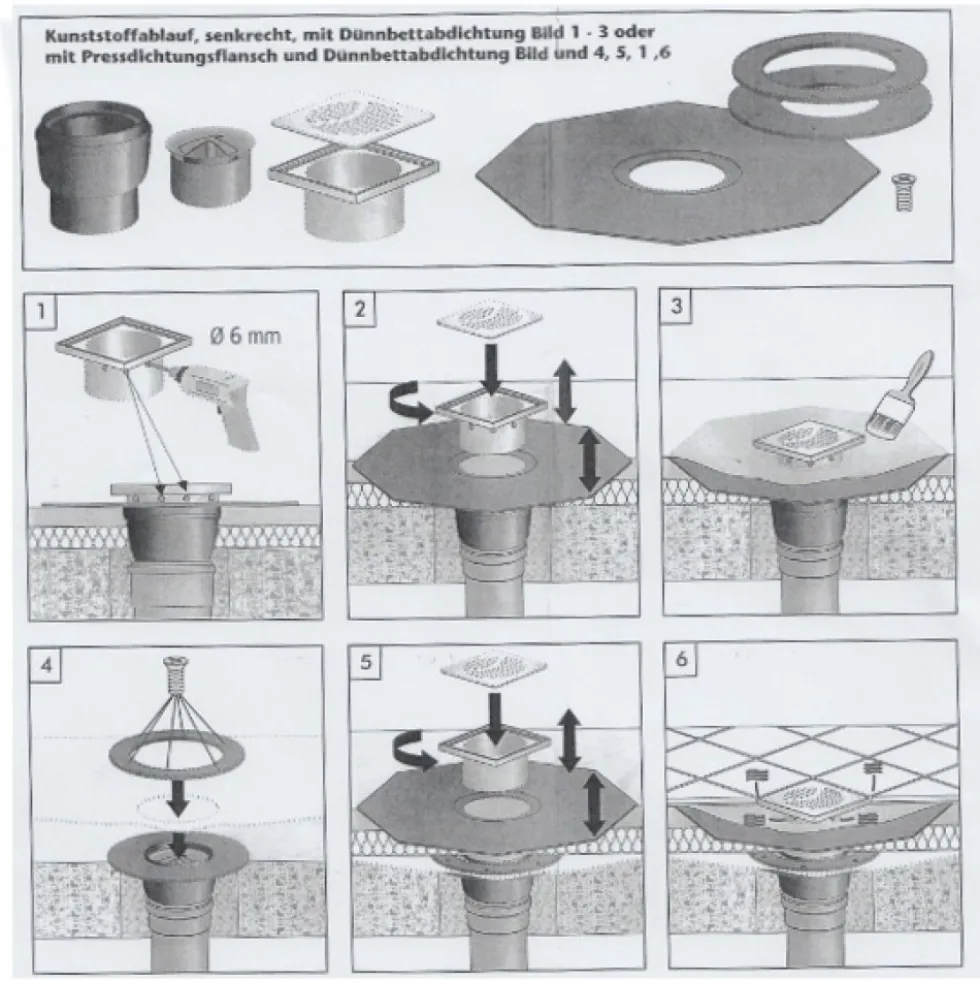 Kunststoffablauf, senkrecht, mit Dünnbettabdichtung Bild 1 - 3 oder mit Pressdichtungsflansch und Dünnbettabdichtung Bild und 4, 5, 1 ,6

1

Ø 6 mm

2

3

4

5

6