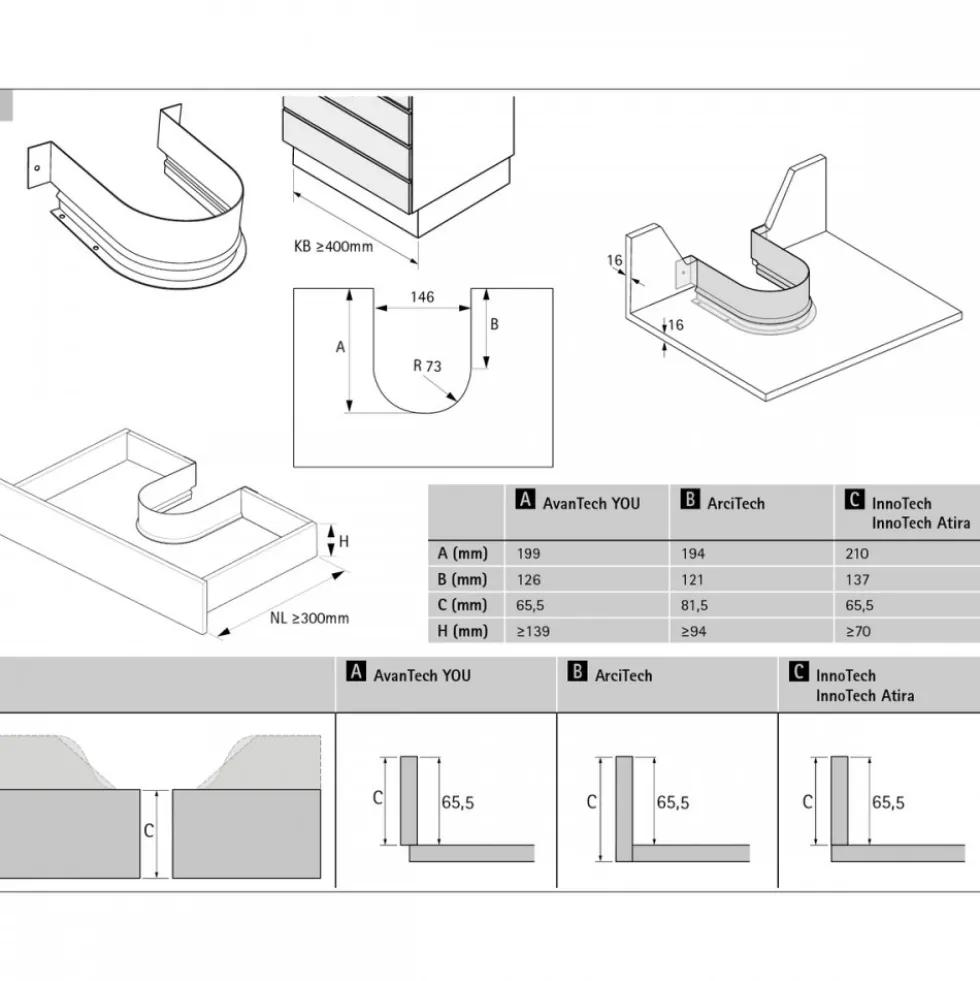 KB ≥400mm

146

A

B

R 73

16

16

H

NL ≥300mm

| | A AvanTech YOU | B ArciTech | C InnoTech InnoTech Atira |
|---|---|---|---|
| A (mm) | 199 | 194 | 210 |
| B (mm) | 126 | 121 | 137 |
| C (mm) | 65,5 | 81,5 | 65,5 |
| H (mm) | ≥139 | ≥94 | ≥70 |

| | A AvanTech YOU | B ArciTech | C InnoTech InnoTech Atira |
|---|---|---|---|
| C | C 65,5 | C 65,5 | C 65,5 |